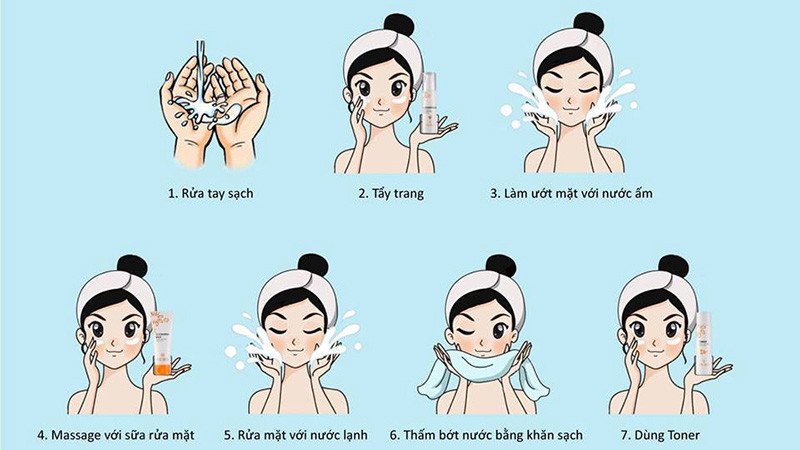 1. Rửa tay sạch

2. Tẩy trang

3. Làm ướt mặt với nước ấm

4. Massage với sữa rửa mặt

5. Rửa mặt với nước lạnh

6. Thấm bớt nước bằng khăn sạch

7. Dùng Toner